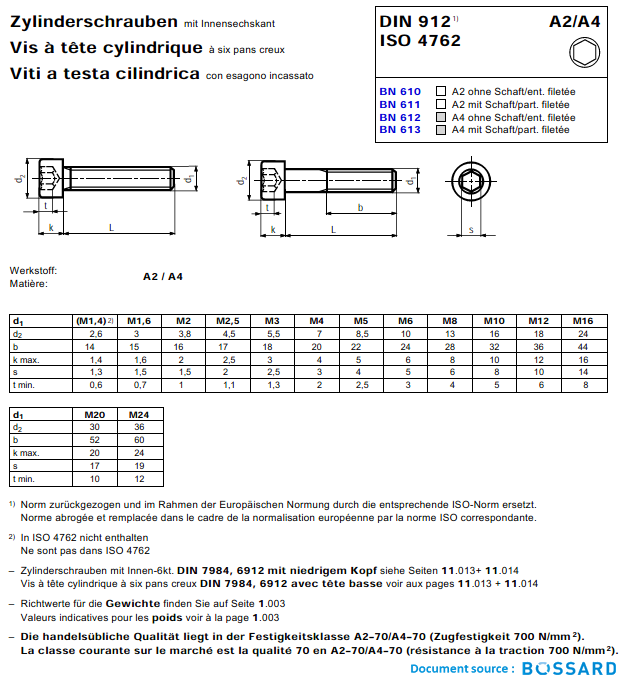 Zylinderschrauben mit Innensechskant
Vis à tête cylindrique à six pans creux
Viti a testa cilindrica con esagono incassato

DIN 912 $^{1)}$ A2/A4
ISO 4762

BN 610 A2 ohne Schaft/ent. filetée
BN 611 A2 mit Schaft/part. filetée
BN 612 A4 ohne Schaft/ent. filetée
BN 613 A4 mit Schaft/part. filetée

$d_2$ $d_1$ t k L
$d_2$ $d_1$ t b k L
s

Werkstoff:
Matière:
A2 / A4

| $d_1$ | (M1,4) $^{2)}$ | M1,6 | M2 | M2,5 | M3 | M4 | M5 | M6 | M8 | M10 | M12 | M16 |
|---|---|---|---|---|---|---|---|---|---|---|---|---|
| $d_2$ | 2,6 | 3 | 3,8 | 4,5 | 5,5 | 7 | 8,5 | 10 | 13 | 16 | 18 | 24 |
| b | 14 | 15 | 16 | 17 | 18 | 20 | 22 | 24 | 28 | 32 | 36 | 44 |
| k max. | 1,4 | 1,6 | 2 | 2,5 | 3 | 4 | 5 | 6 | 8 | 10 | 12 | 16 |
| s | 1,3 | 1,5 | 1,5 | 2 | 2,5 | 3 | 4 | 5 | 6 | 8 | 10 | 14 |
| t min. | 0,6 | 0,7 | 1 | 1,1 | 1,3 | 2 | 2,5 | 3 | 4 | 5 | 6 | 8 |

| $d_1$ | M20 | M24 |
|---|---|---|
| $d_2$ | 30 | 36 |
| b | 52 | 60 |
| k max. | 20 | 24 |
| s | 17 | 19 |
| t min. | 10 | 12 |

$^{1)}$ Norm zurückgezogen und im Rahmen der Europäischen Normung durch die entsprechende ISO-Norm ersetzt.
Norme abrogée et remplacée dans le cadre de la normalisation européenne par la norme ISO correspondante.

$^{2)}$ In ISO 4762 nicht enthalten
Ne sont pas dans ISO 4762

– Zylinderschrauben mit Innen-6kt. DIN 7984, 6912 mit niedrigem Kopf siehe Seiten 11.013+ 11.014
Vis à tête cylindrique à six pans creux DIN 7984, 6912 avec tête basse voir aux pages 11.013 + 11.014

– Richtwerte für die Gewichte finden Sie auf Seite 1.003
Valeurs indicatives pour les poids voir à la page 1.003

– Die handelsübliche Qualität liegt in der Festigkeitsklasse A2–70/A4–70 (Zugfestigkeit 700 N/mm$^2$).
La classe courante sur le marché est la qualité 70 en A2–70/A4–70 (résistance à la traction 700 N/mm$^2$).

Document source : BOSSARD